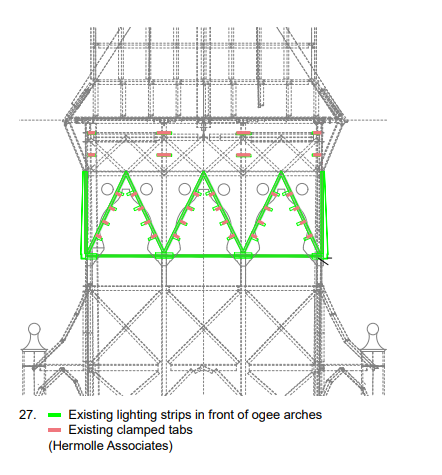 27. Existing lighting strips in front of ogee arches
Existing clamped tabs
(Hermolle Associates)